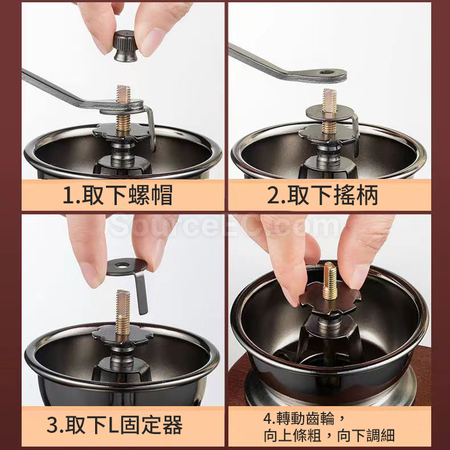 1.取下螺帽

2.取下搖柄

SourceEC.com

3.取下L固定器

4.轉動齒輪，
向上條粗，向下調細